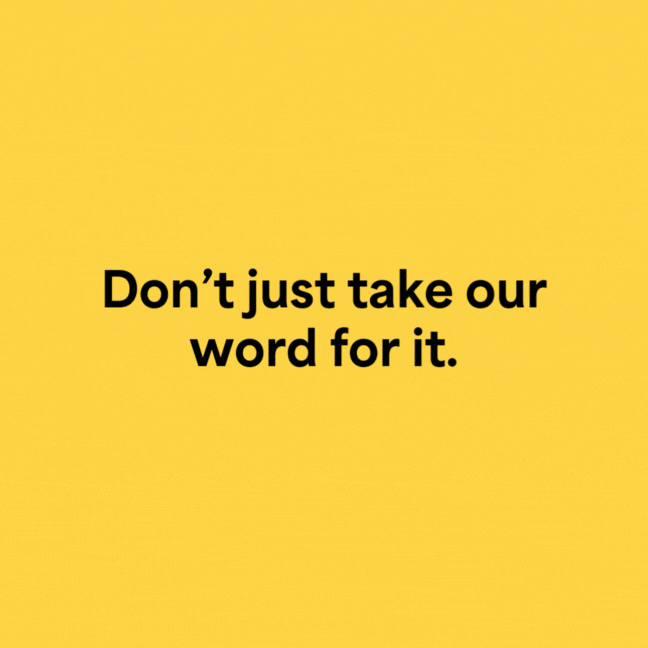 Don’t just take our word for it.